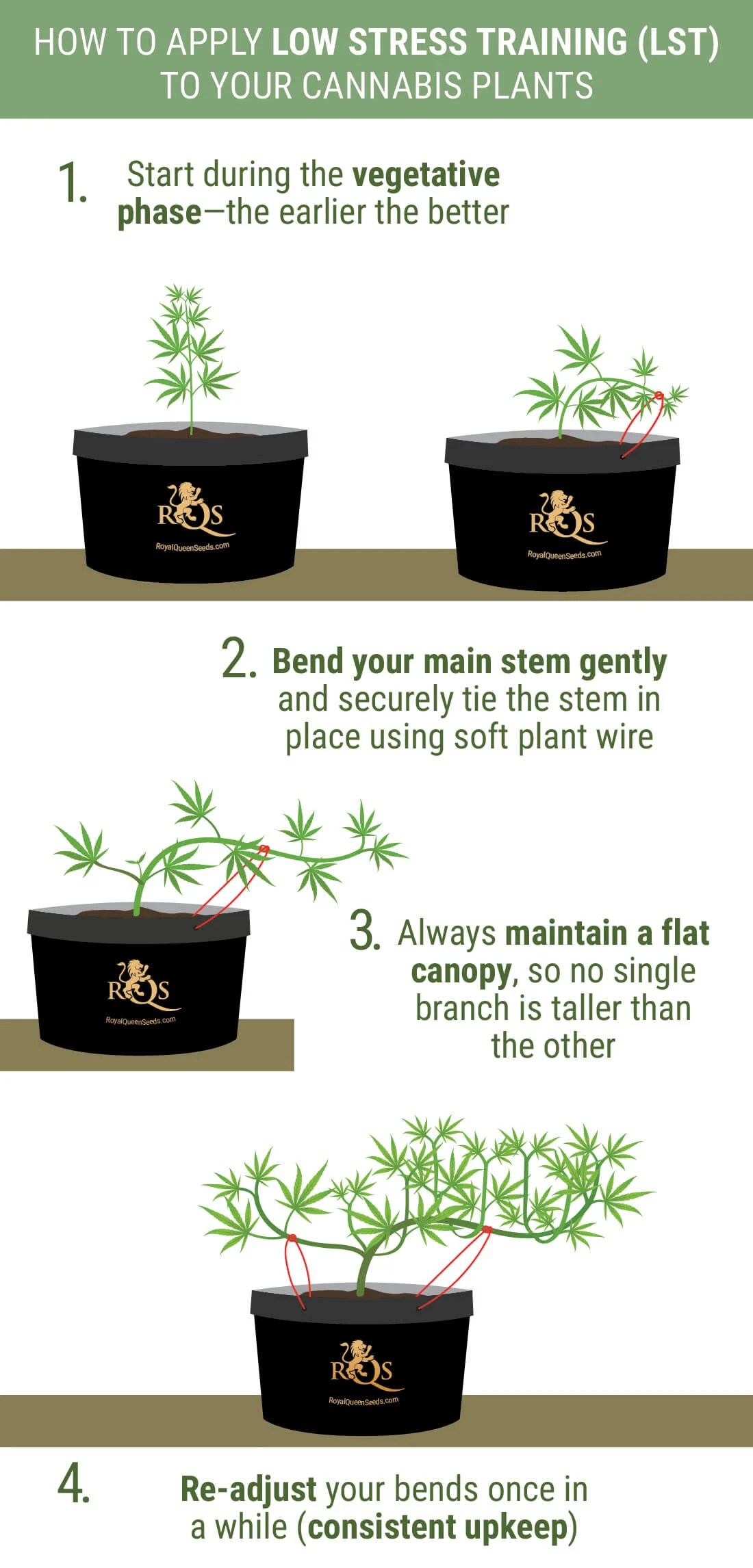 HOW TO APPLY LOW STRESS TRAINING (LST) TO YOUR CANNABIS PLANTS

1. Start during the vegetative phase—the earlier the better

RQS
RoyalQueenSeeds.com

RQS
RoyalQueenSeeds.com

2. Bend your main stem gently and securely tie the stem in place using soft plant wire

RQS
RoyalQueenSeeds.com

3. Always maintain a flat canopy, so no single branch is taller than the other

RQS
RoyalQueenSeeds.com

4. Re-adjust your bends once in a while (consistent upkeep)